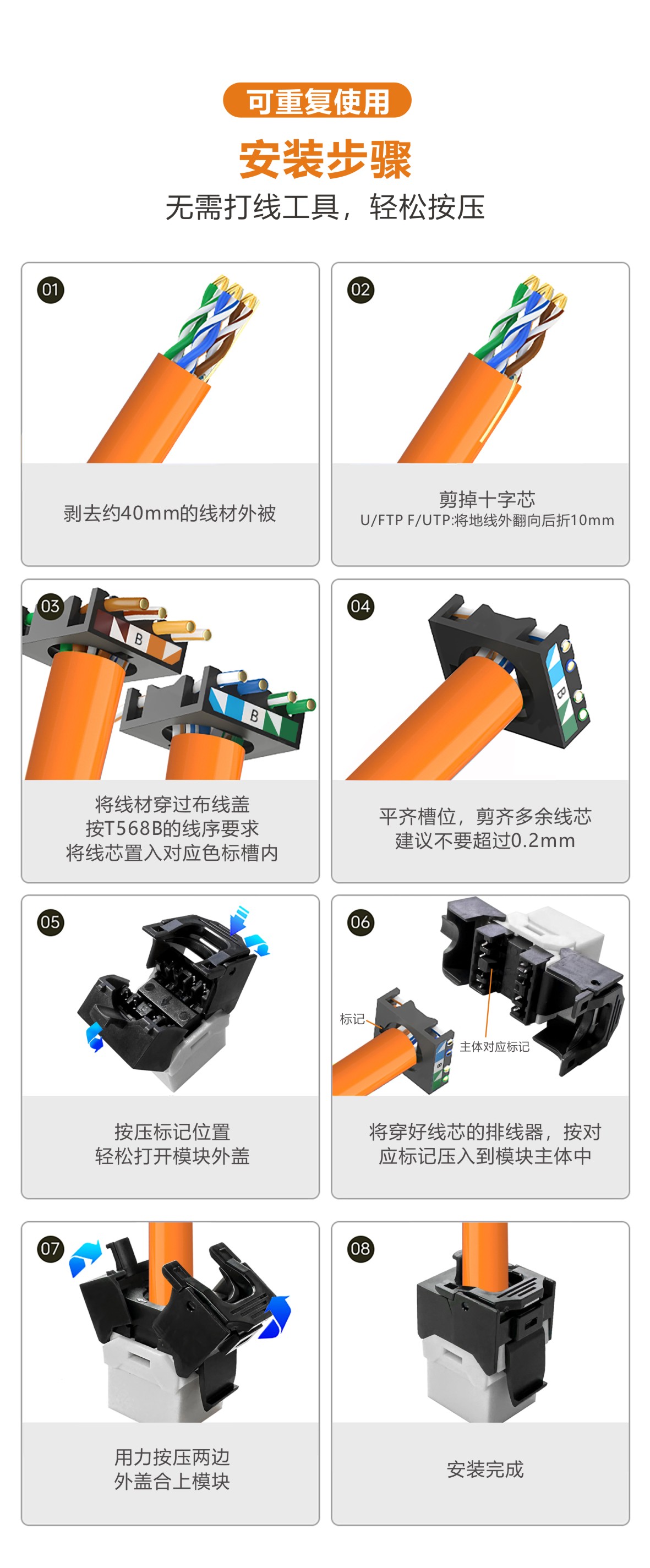 可重复使用

安装步骤

无需打线工具，轻松按压

01

剥去约40mm的线材外被

02

剪掉十字芯
U/FTP F/UTP:将地线外翻向后折10mm

03

B

B

将线材穿过布线盖
按T568B的线序要求
将线芯置入对应色标槽内

04

B

平齐槽位，剪齐多余线芯
建议不要超过0.2mm

05

按压标记位置
轻松打开模块外盖

06

标记

主体对应标记

将穿好线芯的排线器，按对应标记压入到模块主体中

07

用力按压两边
外盖合上模块

08

安装完成